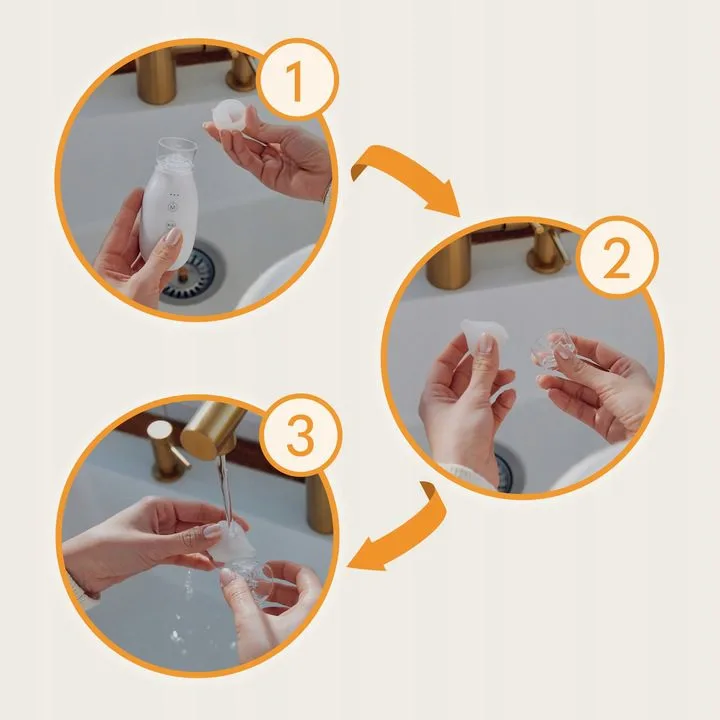 1

2

3