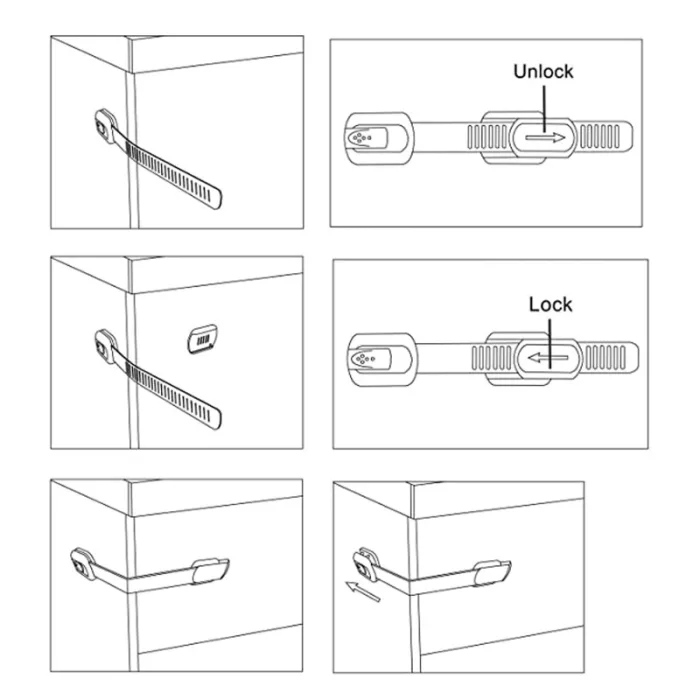 Unlock

Lock