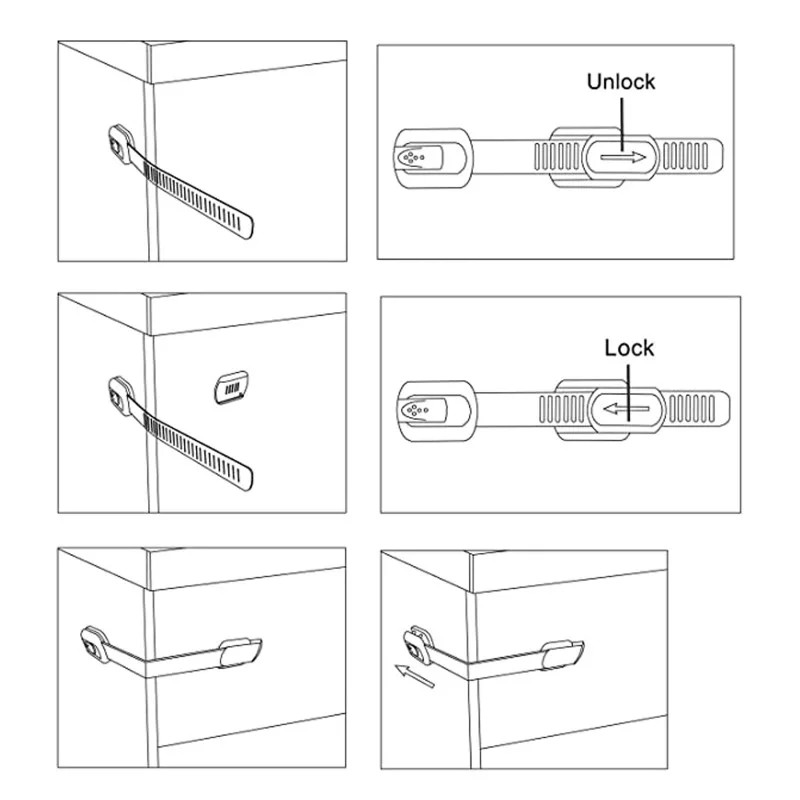 Unlock

Lock